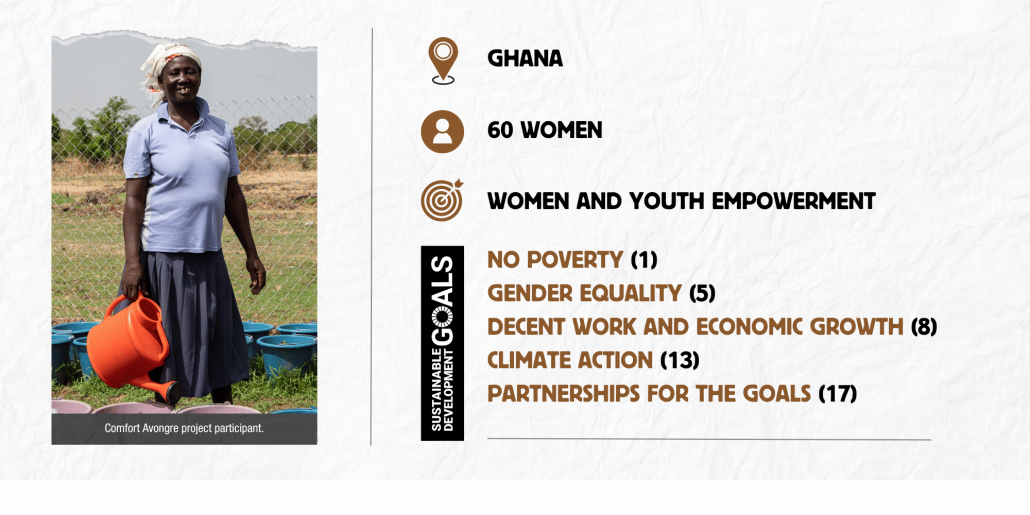 Comfort Avongre project participant.

GHANA

60 WOMEN

WOMEN AND YOUTH EMPOWERMENT

SUSTAINABLE DEVELOPMENT GOALS

NO POVERTY (1)
GENDER EQUALITY (5)
DECENT WORK AND ECONOMIC GROWTH (8)
CLIMATE ACTION (13)
PARTNERSHIPS FOR THE GOALS (17)